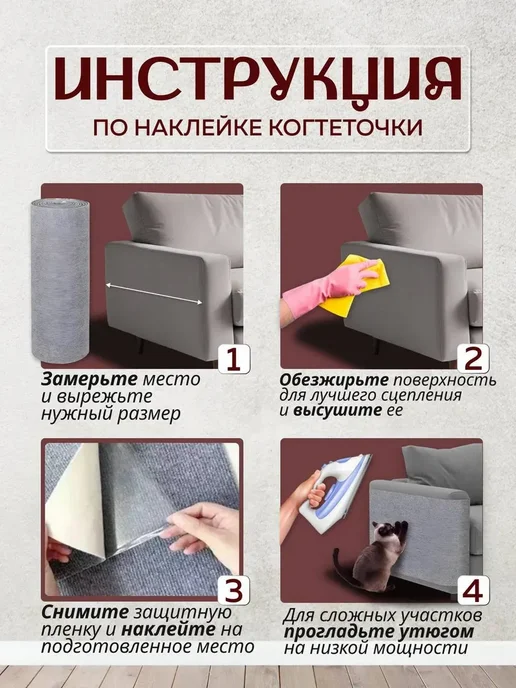 ИНСТРУКЦИЯ
ПО НАКЛЕЙКЕ КОГТЕТОЧКИ

1

Замерьте место и вырежьте нужный размер

2

Обезжирьте поверхность для лучшего сцепления и высушите ее

3

Снимите защитную пленку и наклейте на подготовленное место

4

Для сложных участков прогладьте утюгом на низкой мощности