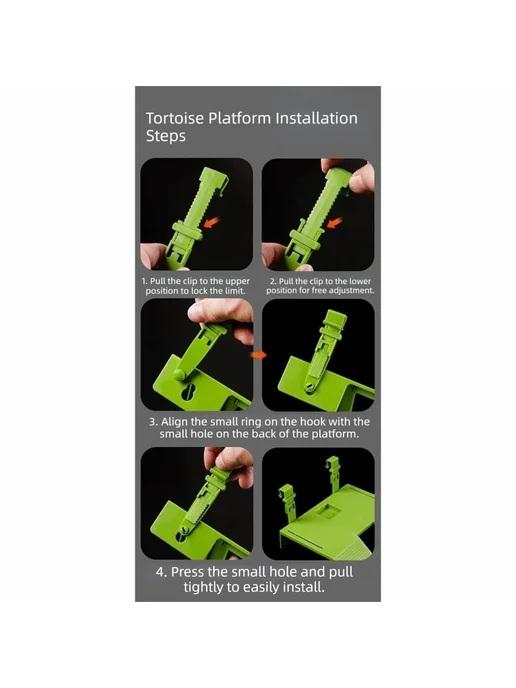 Tortoise Platform Installation Steps

1. Pull the clip to the upper position to lock the limit.

2. Pull the clip to the lower position for free adjustment.

3. Align the small ring on the hook with the small hole on the back of the platform.

4. Press the small hole and pull tightly to easily install.