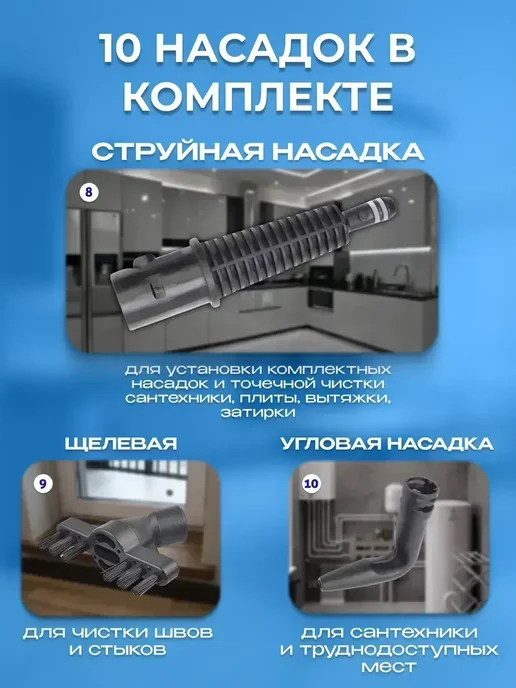 10 НАСАДОК В КОМПЛЕКТЕ

СТРУЙНАЯ НАСАДКА

8

для установки комплектных насадок и точечной чистки сантехники, плиты, вытяжки, затирки

ЩЕЛЕВАЯ

9

для чистки швов и стыков

УГЛОВАЯ НАСАДКА

10

для сантехники и труднодоступных мест