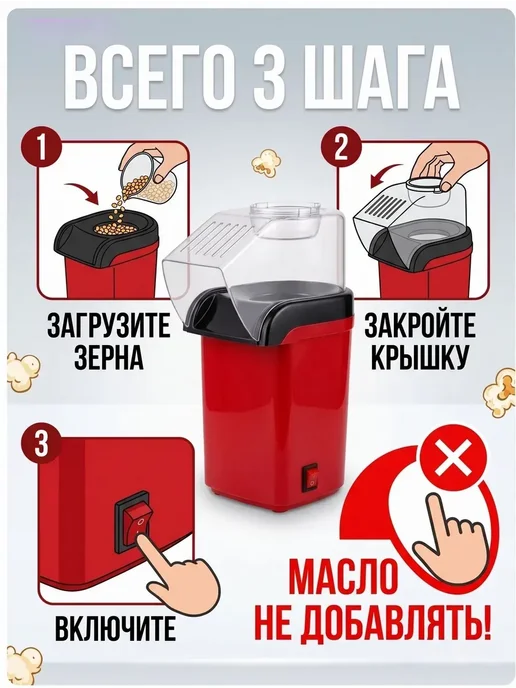 ВСЕГО 3 ШАГА

1

ЗАГРУЗИТЕ ЗЕРНА

2

ЗАКРОЙТЕ КРЫШКУ

3

ВКЛЮЧИТЕ

МАСЛО НЕ ДОБАВЛЯТЬ!