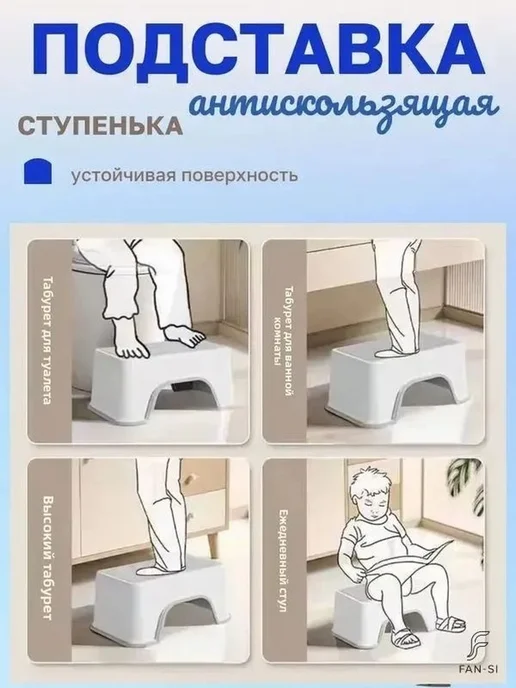 ПОДСТАВКА

антискользящая

СТУПЕНЬКА

устойчивая поверхность

Табурет для туалета

Табурет для ванной комнаты

Высокий табурет

Ежедневный стул

FAN-SI