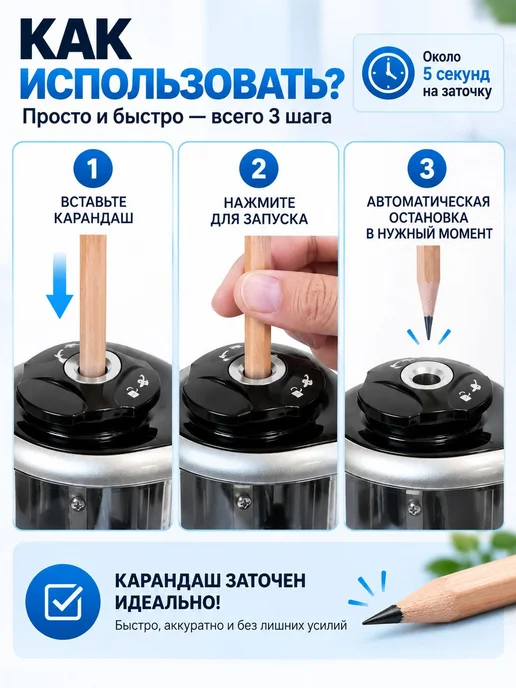 КАК
ИСПОЛЬЗОВАТЬ?

Просто и быстро — всего 3 шага

Около
5 секунд
на заточку

1
ВСТАВЬТЕ
КАРАНДАШ

2
НАЖМИТЕ
ДЛЯ ЗАПУСКА

3
АВТОМАТИЧЕСКАЯ
ОСТАНОВКА
В НУЖНЫЙ МОМЕНТ

КАРАНДАШ ЗАТОЧЕН
ИДЕАЛЬНО!

Быстро, аккуратно и без лишних усилий