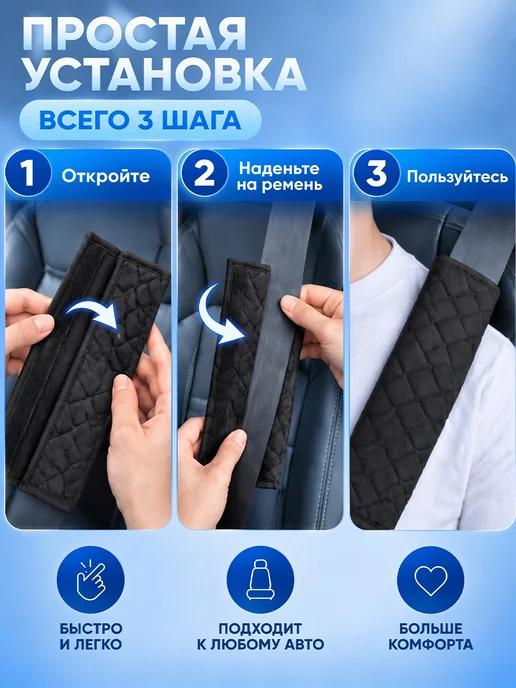 ПРОСТАЯ УСТАНОВКА

ВСЕГО 3 ШАГА

1 Откройте

2 Наденьте на ремень

3 Пользуйтесь

БЫСТРО И ЛЕГКО

ПОДХОДИТ К ЛЮБОМУ АВТО

БОЛЬШЕ КОМФОРТА